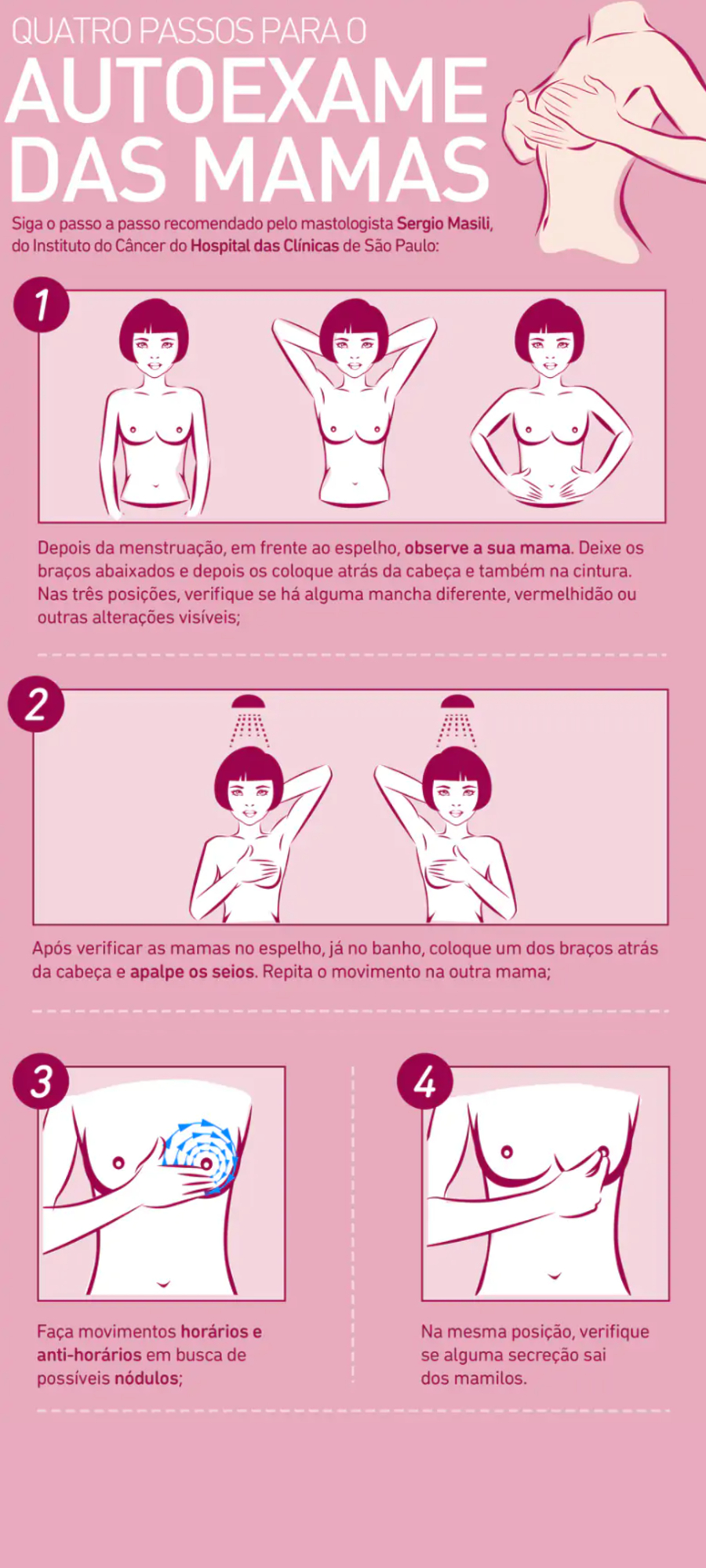 QUATRO PASSOS PARA O
AUTOEXAME DAS MAMAS

Siga o passo a passo recomendado pelo mastologista Sergio Masili, do Instituto do Câncer do Hospital das Clínicas de São Paulo:

1

Depois da menstruação, em frente ao espelho, observe a sua mama. Deixe os braços abaixados e depois os coloque atrás da cabeça e também na cintura. Nas três posições, verifique se há alguma mancha diferente, vermelhidão ou outras alterações visíveis;

2

Após verificar as mamas no espelho, já no banho, coloque um dos braços atrás da cabeça e apalpe os seios. Repita o movimento na outra mama;

3

Faça movimentos horários e anti-horários em busca de possíveis nódulos;

4

Na mesma posição, verifique se alguma secreção sai dos mamilos.